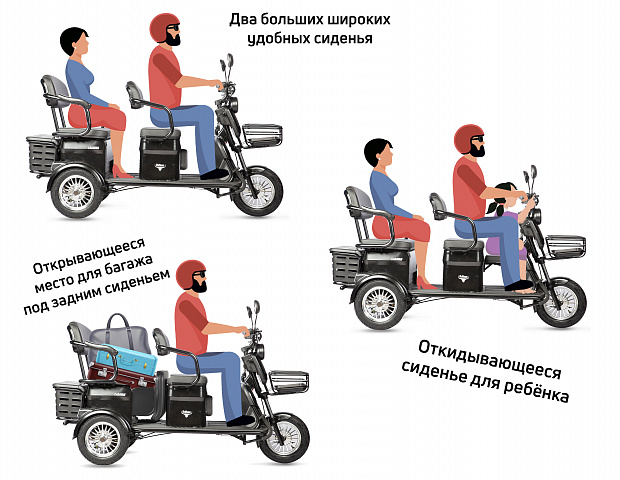 Два больших широких удобных сиденья

Открывающееся место для багажа под задним сиденьем

Откидывающееся сиденье для ребёнка